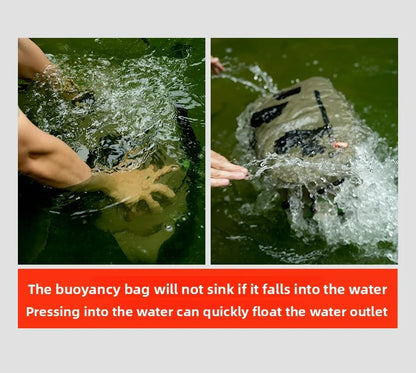 The buoyancy bag will not sink if it falls into the water
Pressing into the water can quickly float the water outlet