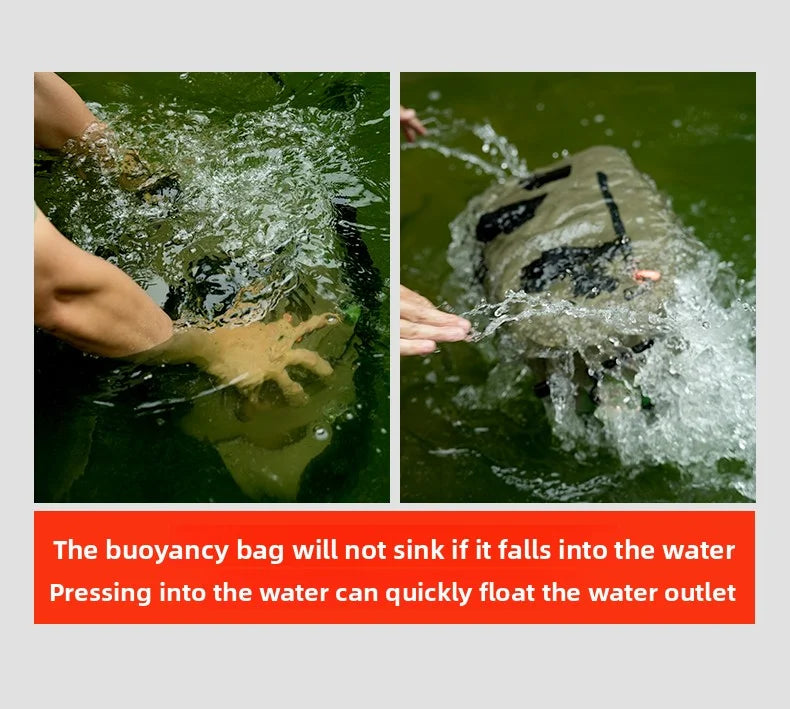 The buoyancy bag will not sink if it falls into the water
Pressing into the water can quickly float the water outlet