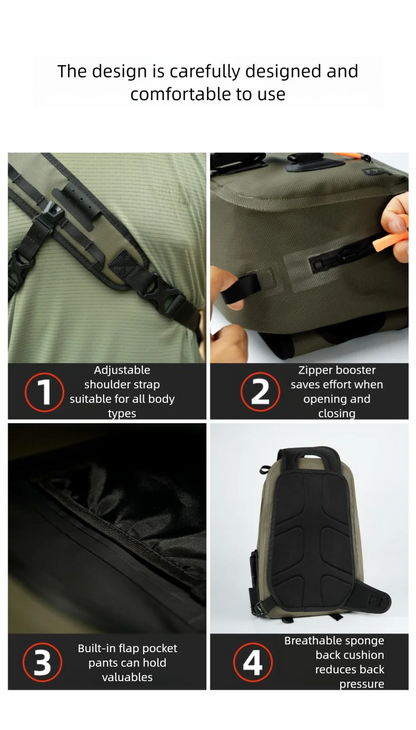 The design is carefully designed and comfortable to use

1 Adjustable shoulder strap suitable for all body types

2 Zipper booster saves effort when opening and closing

3 Built-in flap pocket pants can hold valuables

4 Breathable sponge back cushion reduces back pressure