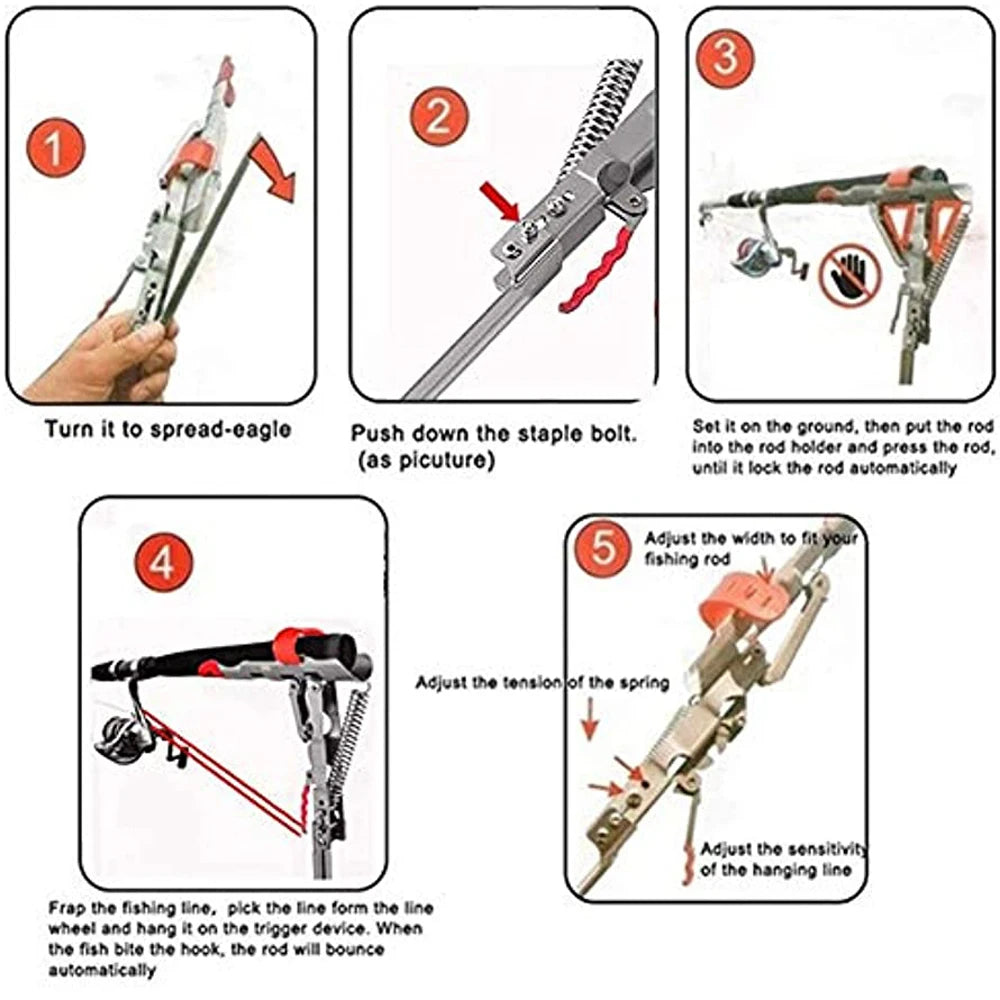 1

Turn it to spread-eagle

2

Push down the staple bolt. (as picuture)

3

Set it on the ground, then put the rod into the rod holder and press the rod, until it lock the rod automatically

4

Frap the fishing line, pick the line form the line wheel and hang it on the trigger device. When the fish bite the hook, the rod will bounce automatically

5

Adjust the width to fit your fishing rod

Adjust the tension of the spring

Adjust the sensitivity of the hanging line