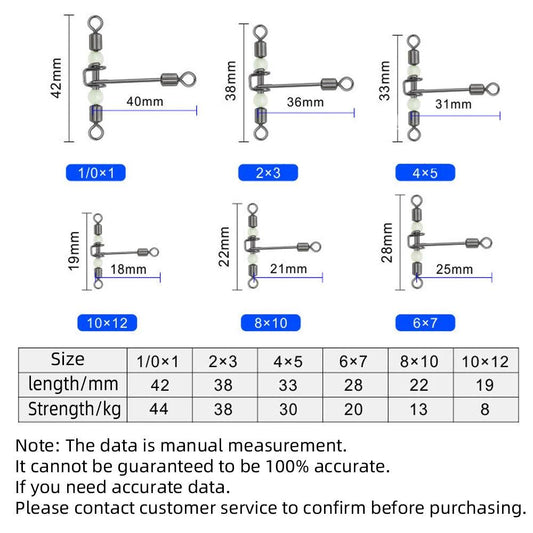 42mm
40mm
1/0×1

38mm
36mm
2×3

33mm
31mm
4×5

19mm
18mm
10×12

22mm
21mm
8×10

28mm
25mm
6×7

| Size | 1/0×1 | 2×3 | 4×5 | 6×7 | 8×10 | 10×12 |
|---|---|---|---|---|---|---|
| length/mm | 42 | 38 | 33 | 28 | 22 | 19 |
| Strength/kg | 44 | 38 | 30 | 20 | 13 | 8 |

Note: The data is manual measurement.
It cannot be guaranteed to be 100% accurate.
If you need accurate data.
Please contact customer service to confirm before purchasing.